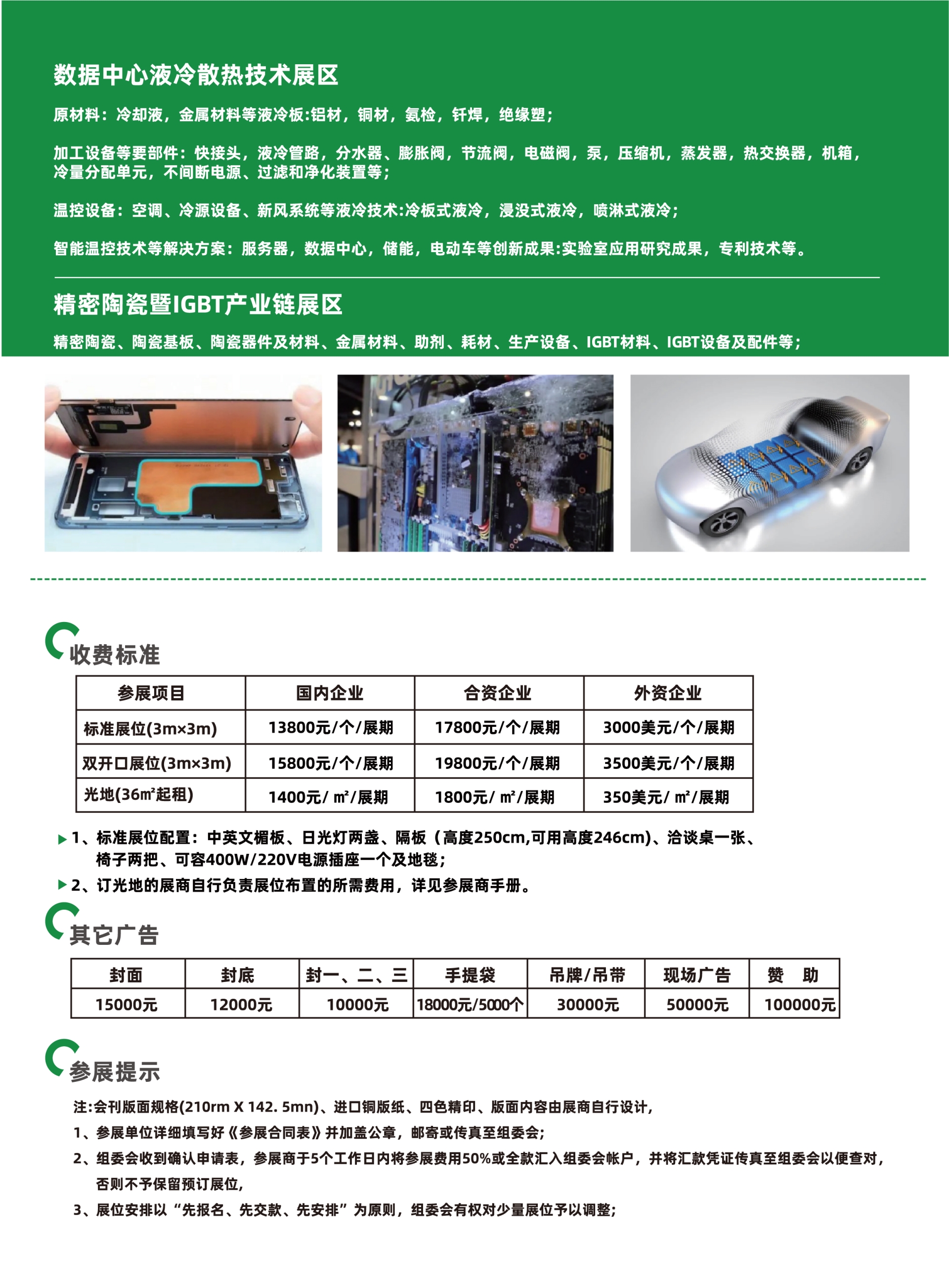 数据中心液冷散热技术展区

原材料：冷却液，金属材料等液冷板:铝材，铜材，氦检，钎焊，绝缘塑；

加工设备等要部件：快接头，液冷管路，分水器、膨胀阀，节流阀，电磁阀，泵，压缩机，蒸发器，热交换器，机箱，冷量分配单元，不间断电源、过滤和净化装置等；

温控设备：空调、冷源设备、新风系统等液冷技术:冷板式液冷，浸没式液冷，喷淋式液冷；

智能温控技术等解决方案：服务器，数据中心，储能，电动车等创新成果:实验室应用研究成果，专利技术等。

精密陶瓷暨IGBT产业链展区

精密陶瓷、陶瓷基板、陶瓷器件及材料、金属材料、助剂、耗材、生产设备、IGBT材料、IGBT设备及配件等；

收费标准

| 参展项目 | 国内企业 | 合资企业 | 外资企业 |
|---|---|---|---|
| 标准展位(3m×3m) | 13800元/个/展期 | 17800元/个/展期 | 3000美元/个/展期 |
| 双开口展位(3m×3m) | 15800元/个/展期 | 19800元/个/展期 | 3500美元/个/展期 |
| 光地(36m²起租) | 1400元/ m²/展期 | 1800元/ m²/展期 | 350美元/ m²/展期 |

1、标准展位配置：中英文楣板、日光灯两盏、隔板（高度250cm,可用高度246cm)、洽谈桌一张、椅子两把、可容400W/220V电源插座一个及地毯；

2、订光地的展商自行负责展位布置的所需费用，详见参展商手册。

其它广告

| 封面 | 封底 | 封一、二、三 | 手提袋 | 吊牌/吊带 | 现场广告 | 赞 助 |
|---|---|---|---|---|---|---|
| 15000元 | 12000元 | 10000元 | 18000元/5000个 | 30000元 | 50000元 | 100000元 |

参展提示

注:会刊版面规格(210rm X 142. 5mn)、进口铜版纸、四色精印、版面内容由展商自行设计,

1、参展单位详细填写好《参展合同表》并加盖公章，邮寄或传真至组委会;

2、组委会收到确认申请表，参展商于5个工作日内将参展费用50%或全款汇入组委会帐户，并将汇款凭证传真至组委会以便查对，否则不予保留预订展位,

3、展位安排以“先报名、先交款、先安排”为原则，组委会有权对少量展位予以调整;